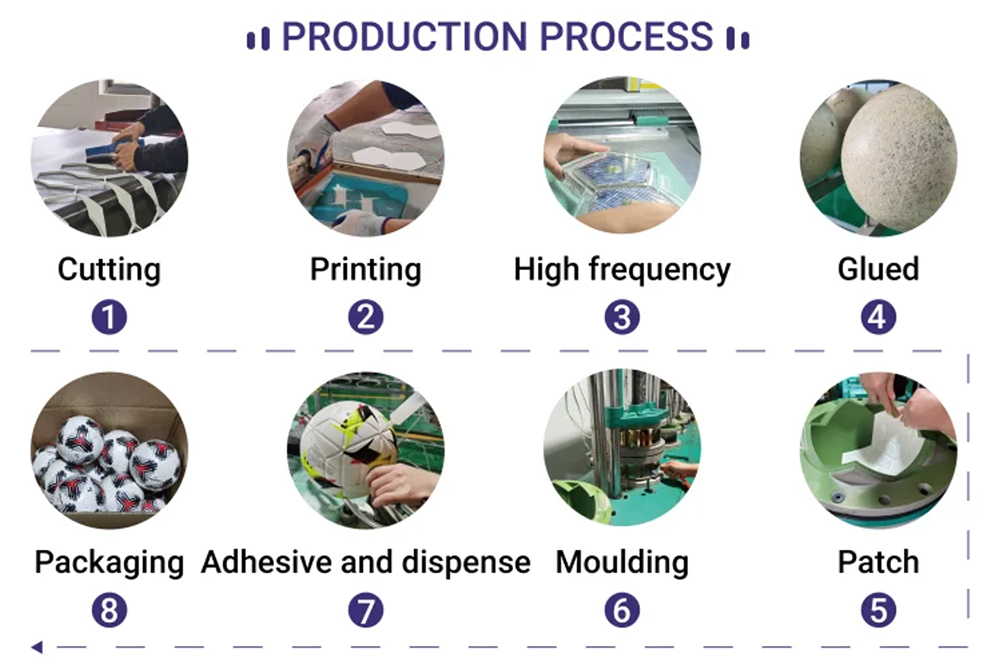 PRODUCTION PROCESS

Cutting
1

Printing
2

High frequency
3

Glued
4

Packaging
8

Adhesive and dispense
7

Moulding
6

Patch
5